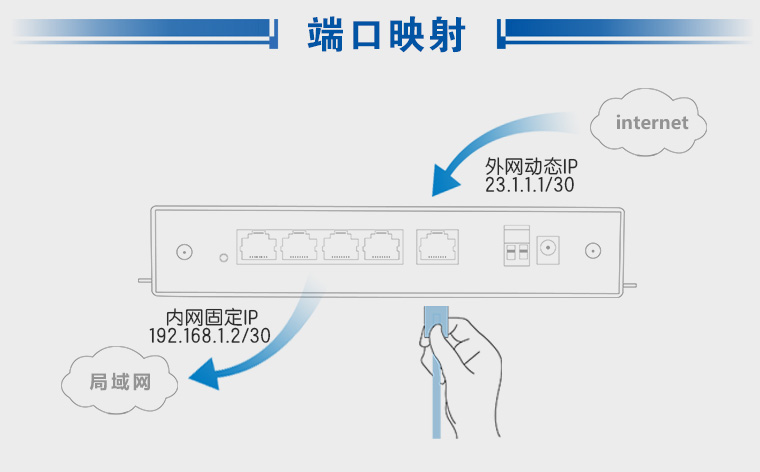 端口映射

internet

外网动态IP
23.1.1.1/30

内网固定IP
192.168.1.2/30

局域网